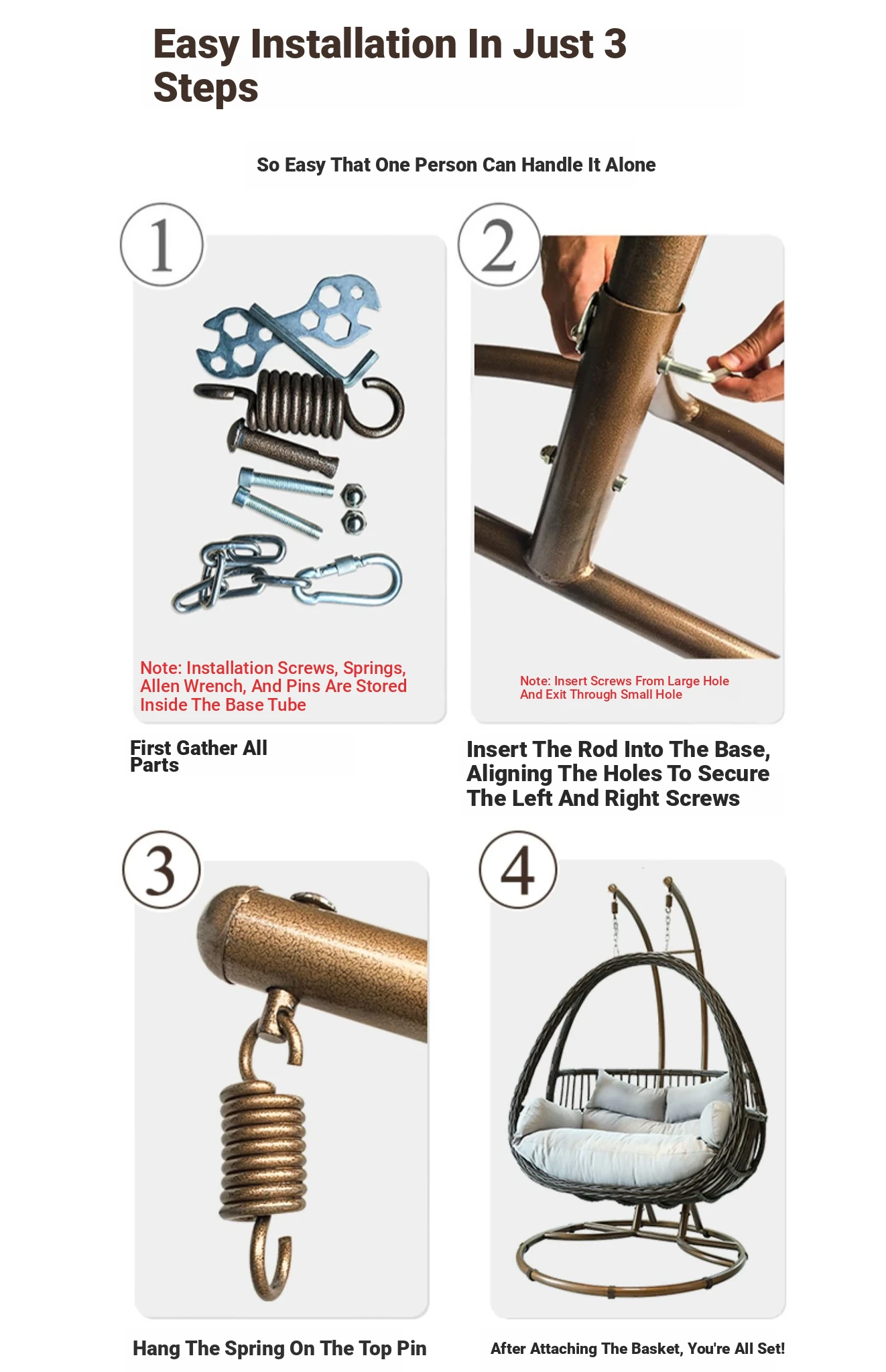 Easy Installation In Just 3 Steps

So Easy That One Person Can Handle It Alone

1

Note: Installation Screws, Springs, Allen Wrench, And Pins Are Stored Inside The Base Tube

First Gather All Parts

2

Note: Insert Screws From Large Hole And Exit Through Small Hole

Insert The Rod Into The Base, Aligning The Holes To Secure The Left And Right Screws

3

Hang The Spring On The Top Pin

4

After Attaching The Basket, You're All Set!