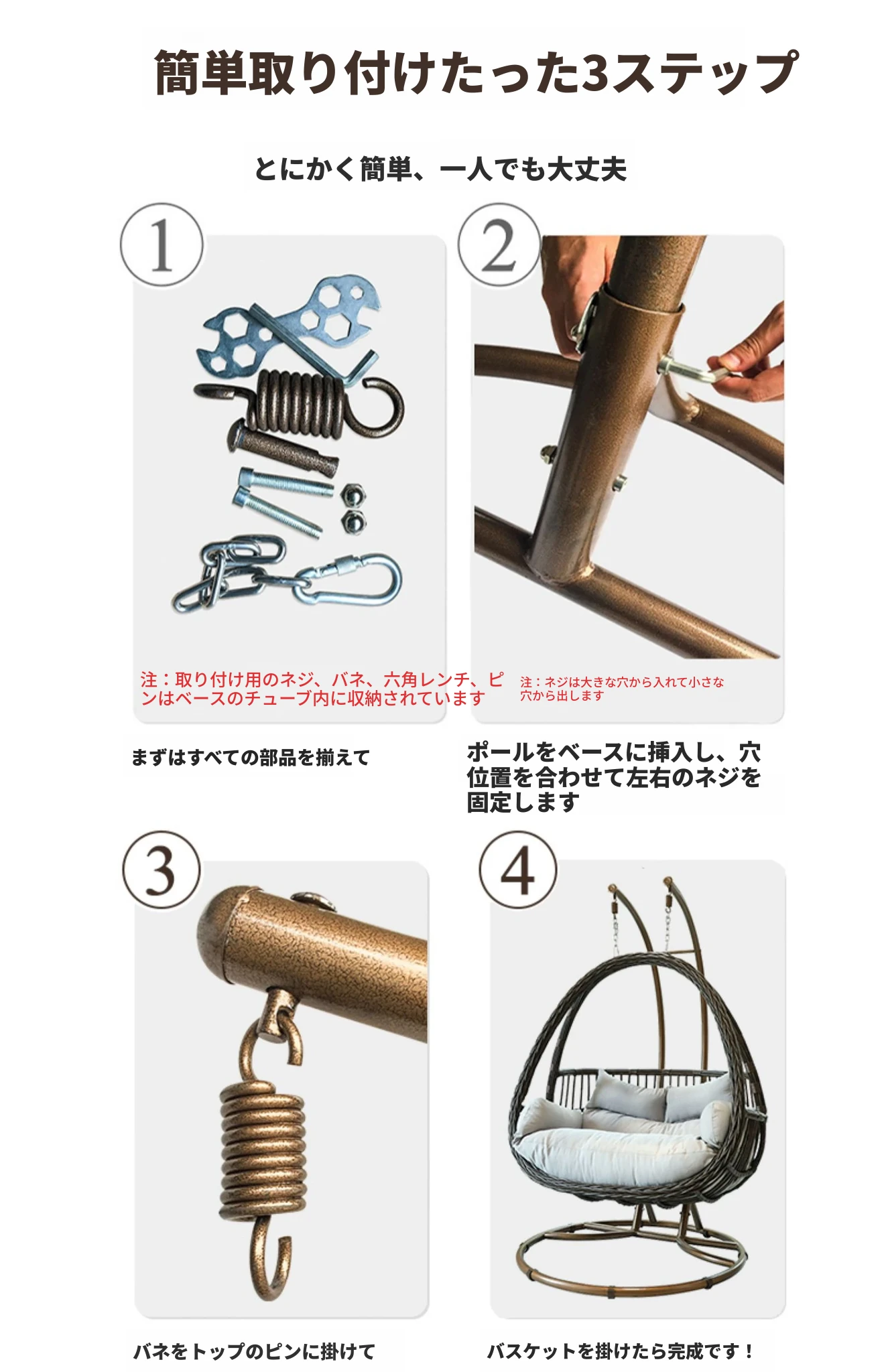 簡単取り付けたった3ステップ

とにかく簡単、一人でも大丈夫

1

注：取り付け用のネジ、バネ、六角レンチ、ピンはベースのチューブ内に収納されています

まずはすべての部品を揃えて

2

注：ネジは大きな穴から入れて小さな穴から出します

ポールをベースに挿入し、穴位置を合わせて左右のネジを固定します

3

バネをトップのピンに掛けて

4

バスケットを掛けたら完成です！